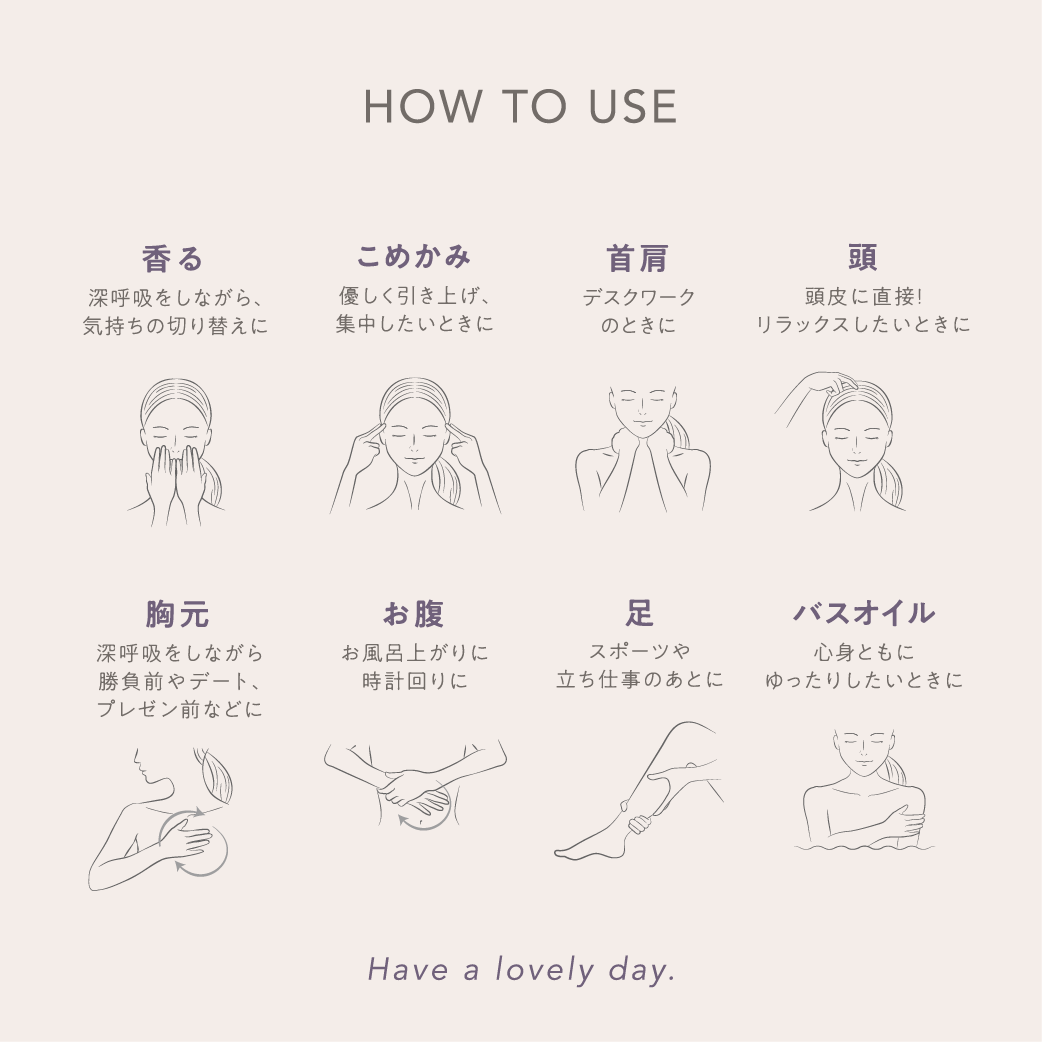 HOW TO USE

香る
深呼吸をしながら、気持ちの切り替えに

こめかみ
優しく引き上げ、集中したいときに

首肩
デスクワークのときに

頭
頭皮に直接!
リラックスしたいときに

胸元
深呼吸をしながら勝負前やデート、プレゼン前などに

お腹
お風呂上がりに時計回りに

足
スポーツや立ち仕事のあとに

バスオイル
心身ともにゆったりしたいときに

Have a lovely day.